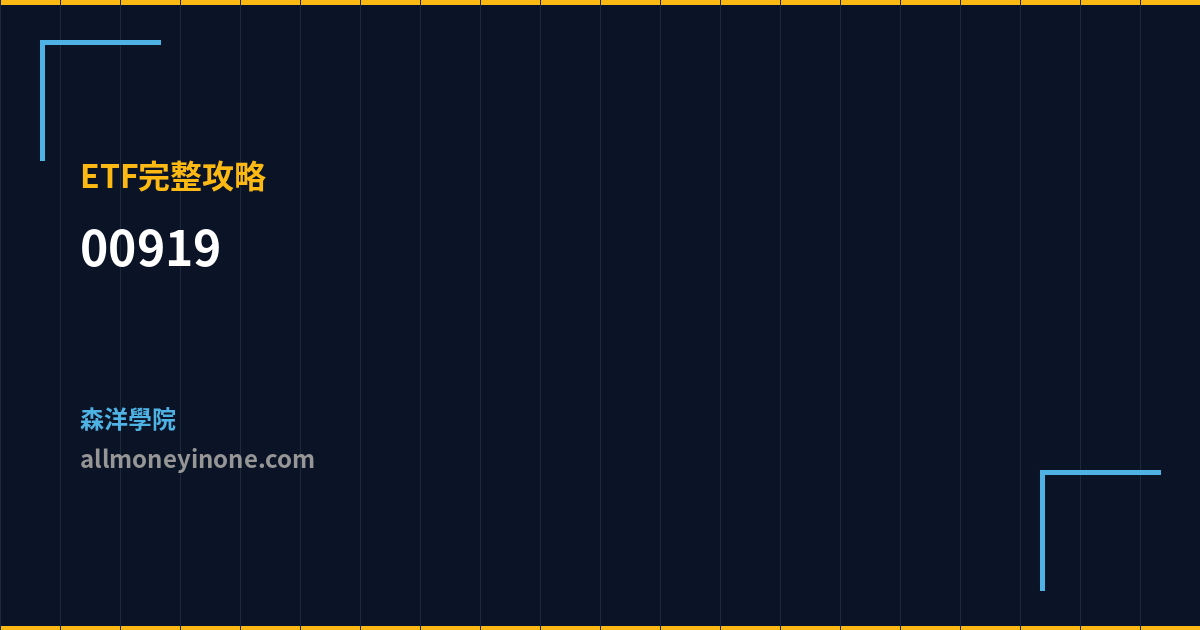 ETF完整攻略

00919

森洋學院

allmoneyinone.com